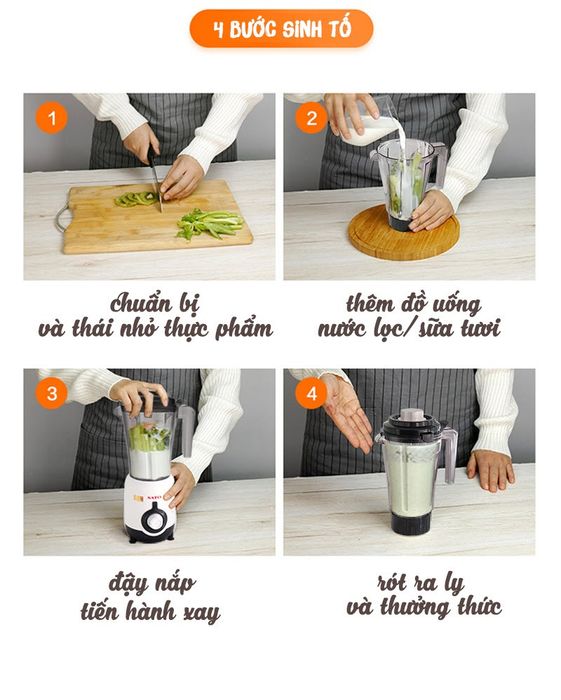 4 BƯỚC SINH TỐ

1

chuẩn bị
và thái nhỏ thực phẩm

2

thêm đồ uống
nước lọc/sữa tươi

3

SATO

đậy nắp
tiến hành xay

4

rót ra ly
và thưởng thức